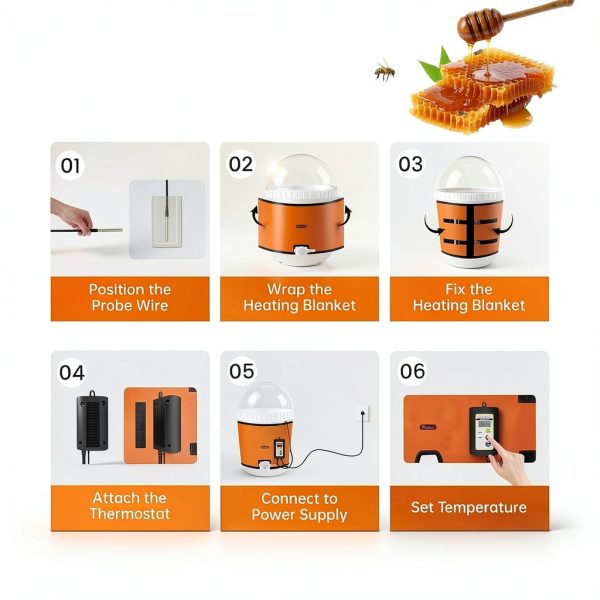 01
Position the Probe Wire

02
Wrap the Heating Blanket

03
Fix the Heating Blanket

04
Attach the Thermostat

05
Connect to Power Supply

06
Set Temperature